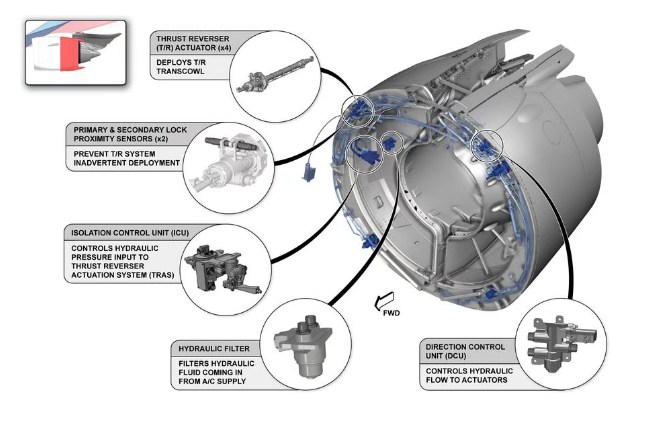 THRUST REVERSER (T/R) ACTUATOR (x4)

DEPLOYS T/R TRANSCOWL

PRIMARY & SECONDARY LOCK PROXIMITY SENSORS (x2)

PREVENT T/R SYSTEM INADVERTENT DEPLOYMENT

ISOLATION CONTROL UNIT (ICU)

CONTROLS HYDRAULIC PRESSURE INPUT TO THRUST REVERSER ACTUATION SYSTEM (TRAS)

HYDRAULIC FILTER

FILTERS HYDRAULIC FLUID COMING IN FROM A/C SUPPLY

FWD

DIRECTION CONTROL UNIT (DCU)

CONTROLS HYDRAULIC FLOW TO ACTUATORS