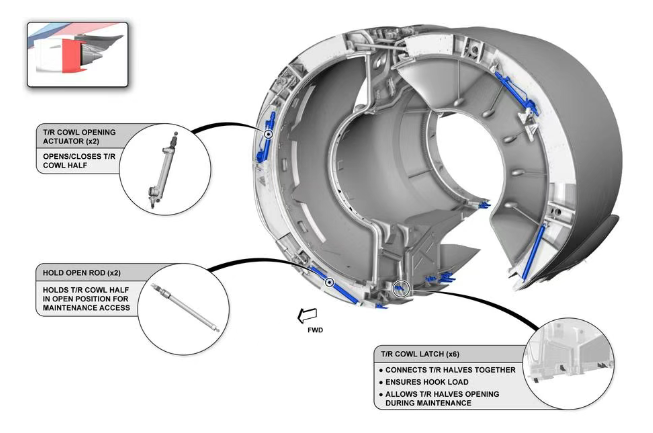 T/R COWL OPENING ACTUATOR (x2)

OPENS/CLOSES T/R COWL HALF

HOLD OPEN ROD (x2)

HOLDS T/R COWL HALF IN OPEN POSITION FOR MAINTENANCE ACCESS

FWD

T/R COWL LATCH (x6)

• CONNECTS T/R HALVES TOGETHER
• ENSURES HOOK LOAD
• ALLOWS T/R HALVES OPENING DURING MAINTENANCE